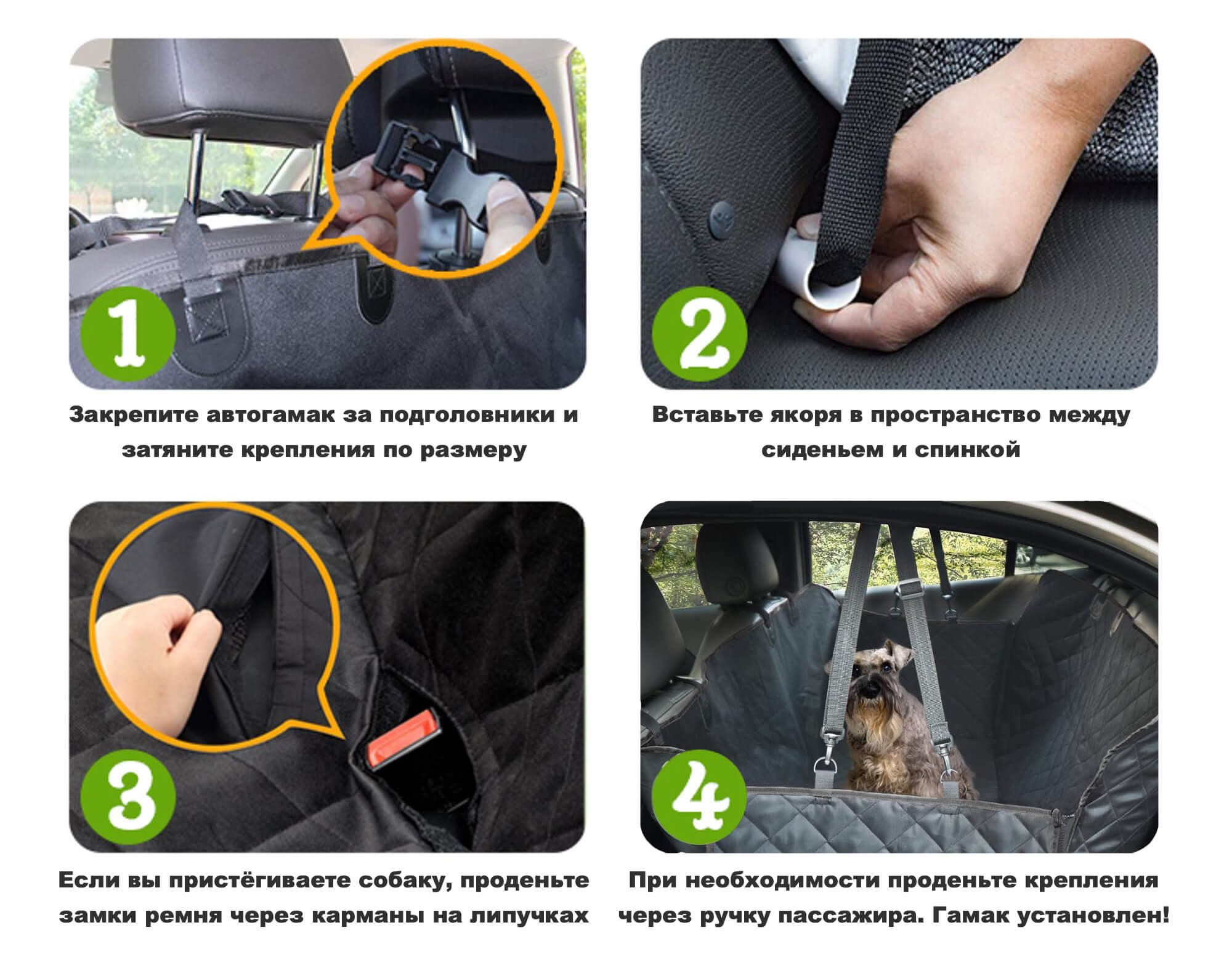 1

Закрепите автогамак за подголовники и затяните крепления по размеру

2

Вставьте якоря в пространство между сиденьем и спинкой

3

Если вы пристёгиваете собаку, проденьте замки ремня через карманы на липучках

4

При необходимости проденьте крепления через ручку пассажира. Гамак установлен!